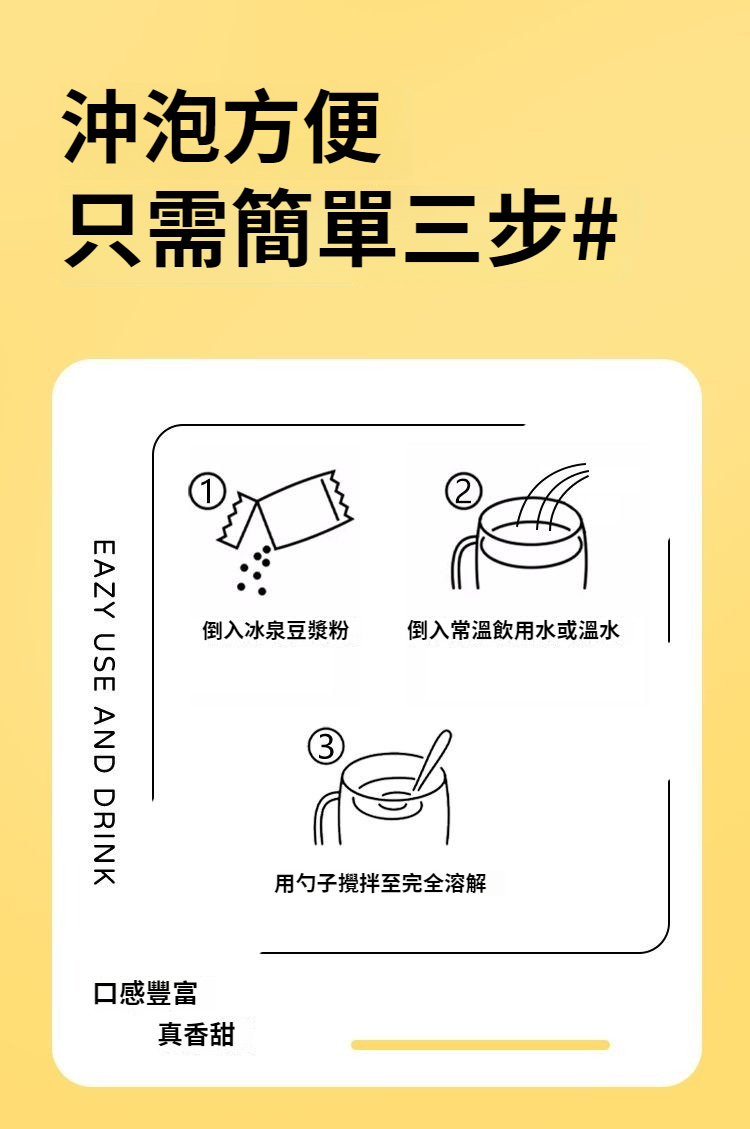 沖泡方便
只需簡單三步#

EAZY USE AND DRINK

①
倒入冰泉豆漿粉

②
倒入常溫飲用水或溫水

③
用勺子攪拌至完全溶解

口感豐富
真香甜