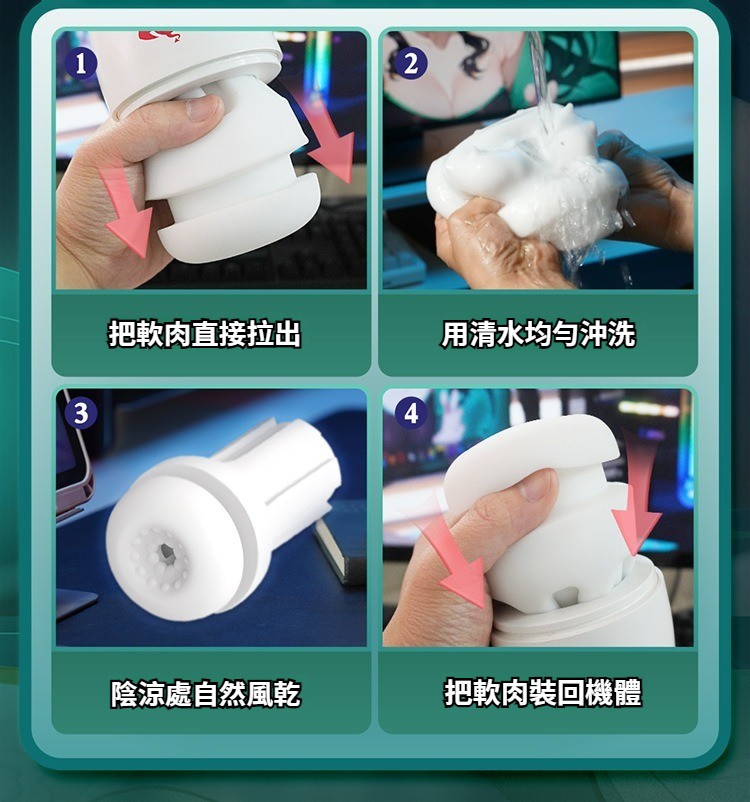 1

把軟肉直接拉出

2

用清水均勻沖洗

3

陰涼處自然風乾

4

把軟肉裝回機體