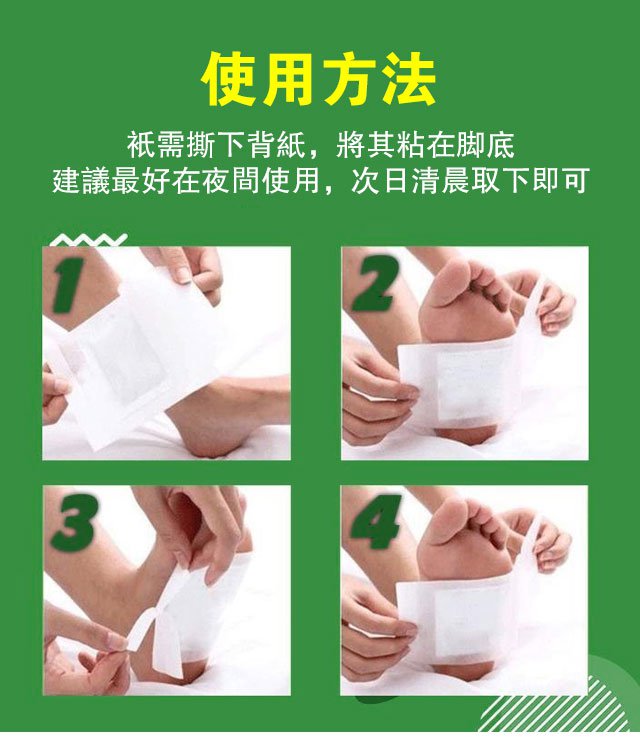 使用方法

衹需撕下背紙，將其粘在脚底
建議最好在夜間使用，次日清晨取下即可

1

2

3

4